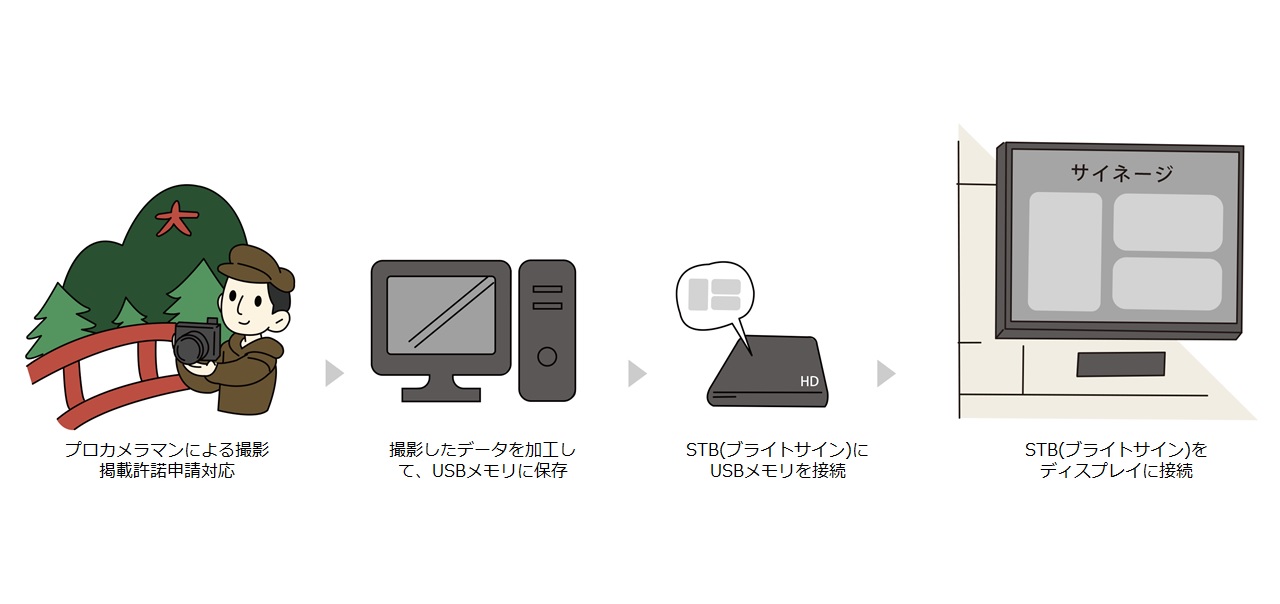 大

プロカメラマンによる撮影
掲載許諾申請対応

撮影したデータを加工して、USBメモリに保存

HD

STB(ブライトサイン)に
USBメモリを接続

サイネージ

STB(ブライトサイン)を
ディスプレイに接続